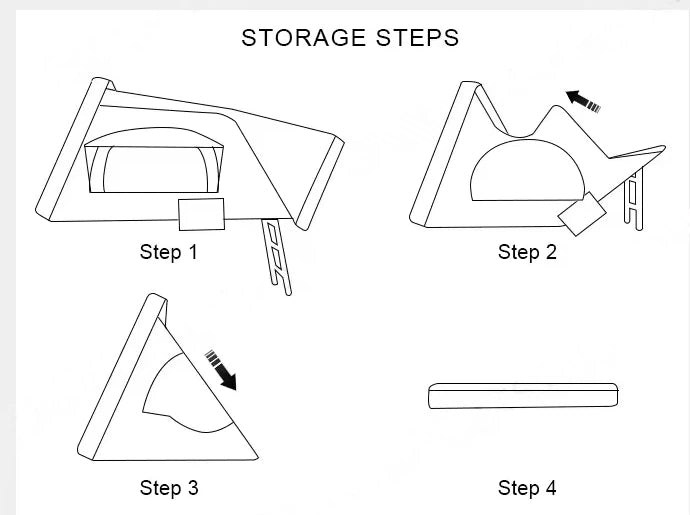 STORAGE STEPS

Step 1

Step 2

Step 3

Step 4