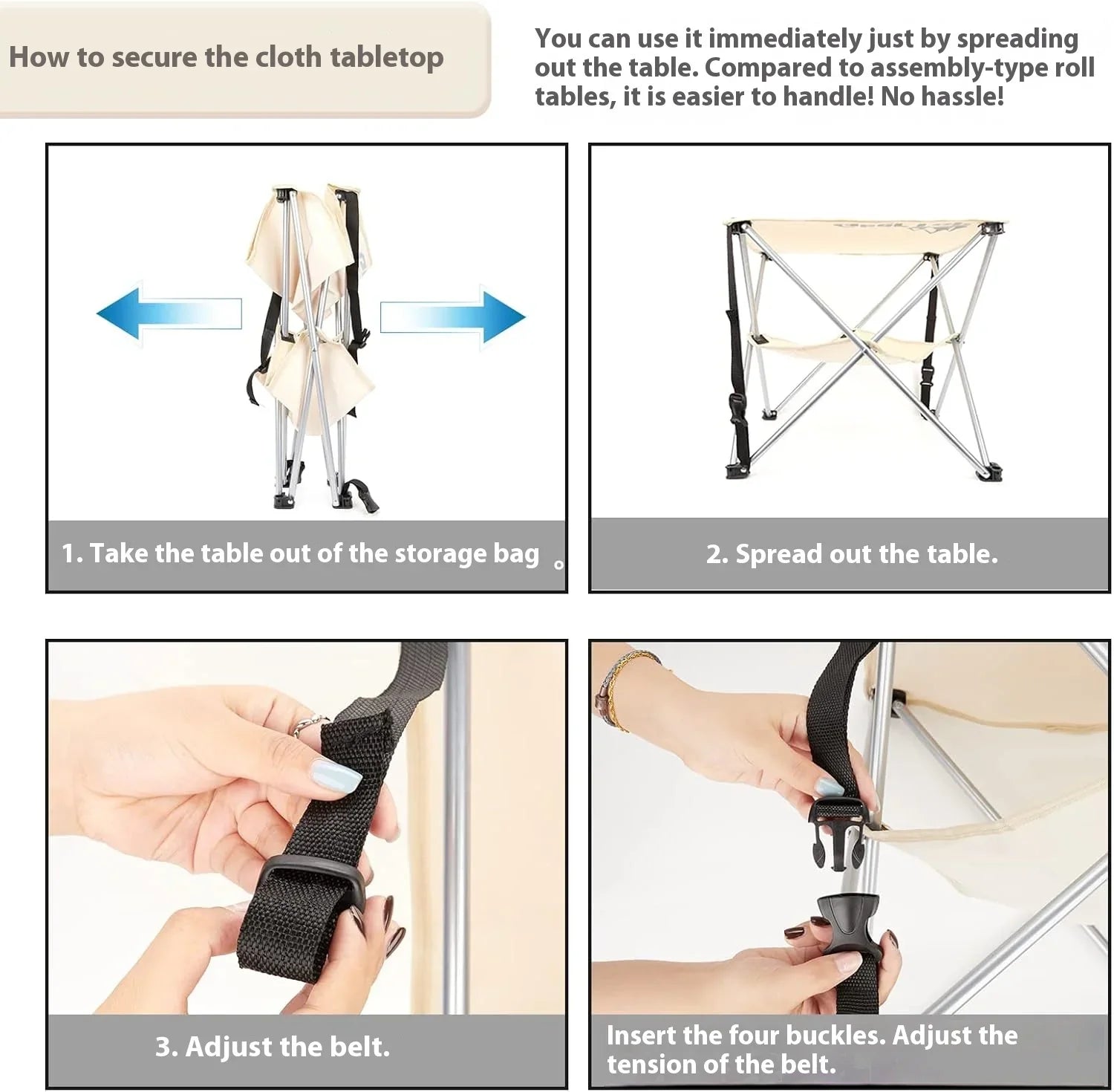 How to secure the cloth tabletop

You can use it immediately just by spreading out the table. Compared to assembly-type roll tables, it is easier to handle! No hassle!

1. Take the table out of the storage bag 。

2. Spread out the table.

3. Adjust the belt.

Insert the four buckles. Adjust the tension of the belt.