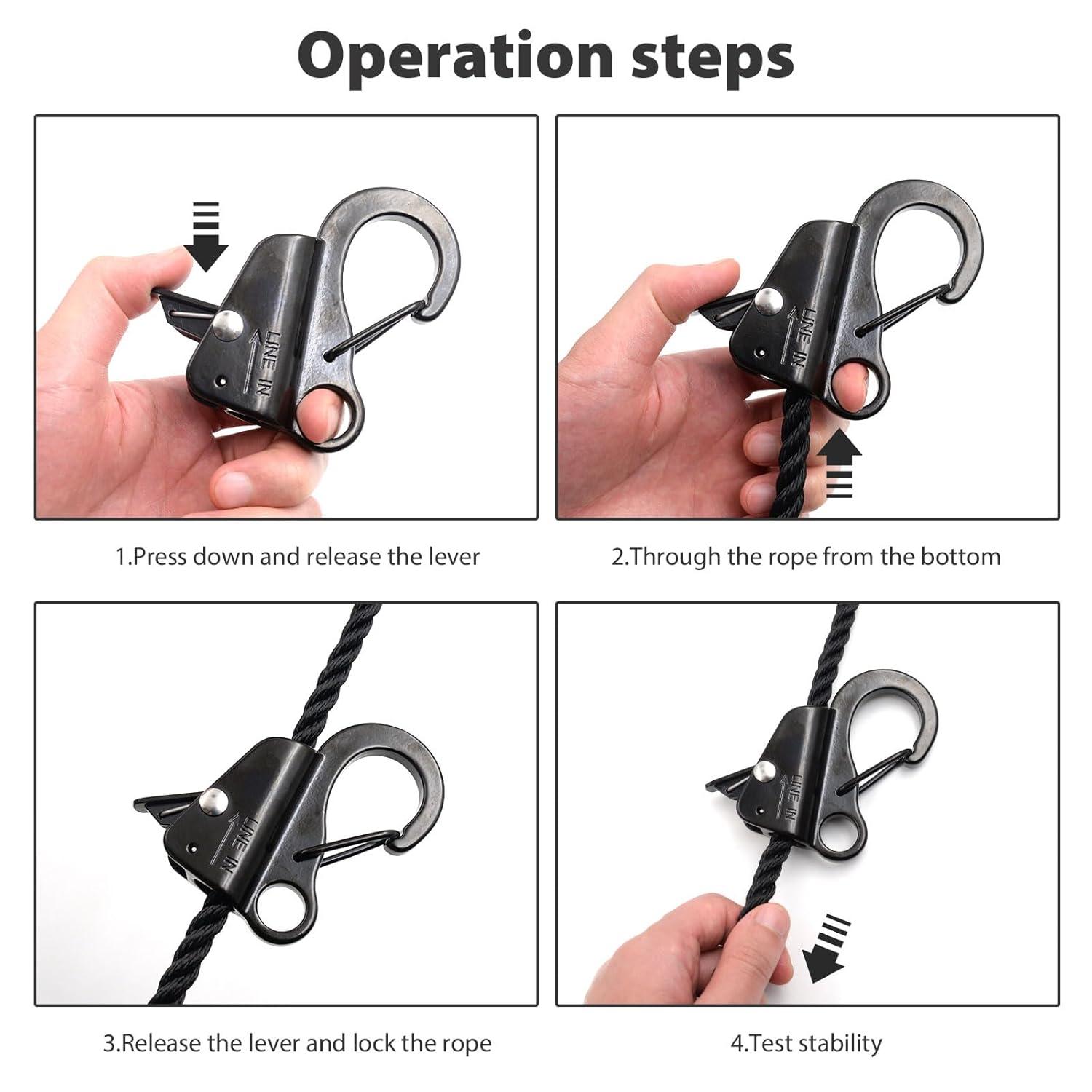 Operation steps

LINE IN

1.Press down and release the lever

LINE IN

2.Through the rope from the bottom

LINE IN

3.Release the lever and lock the rope

LINE IN

4.Test stability