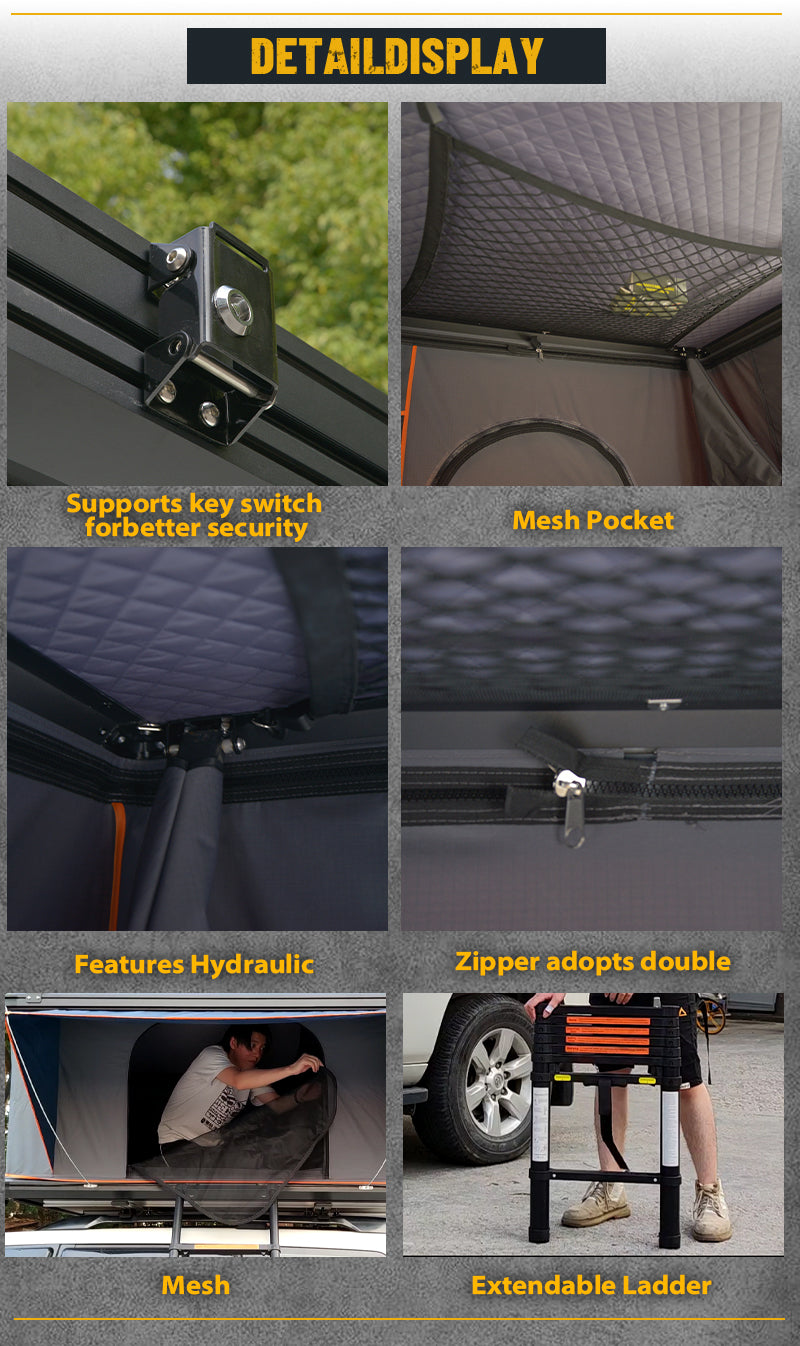 DETAILDISPLAY

Supports key switch forbetter security

Mesh Pocket

Features Hydraulic

Zipper adopts double

Mesh

Extendable Ladder