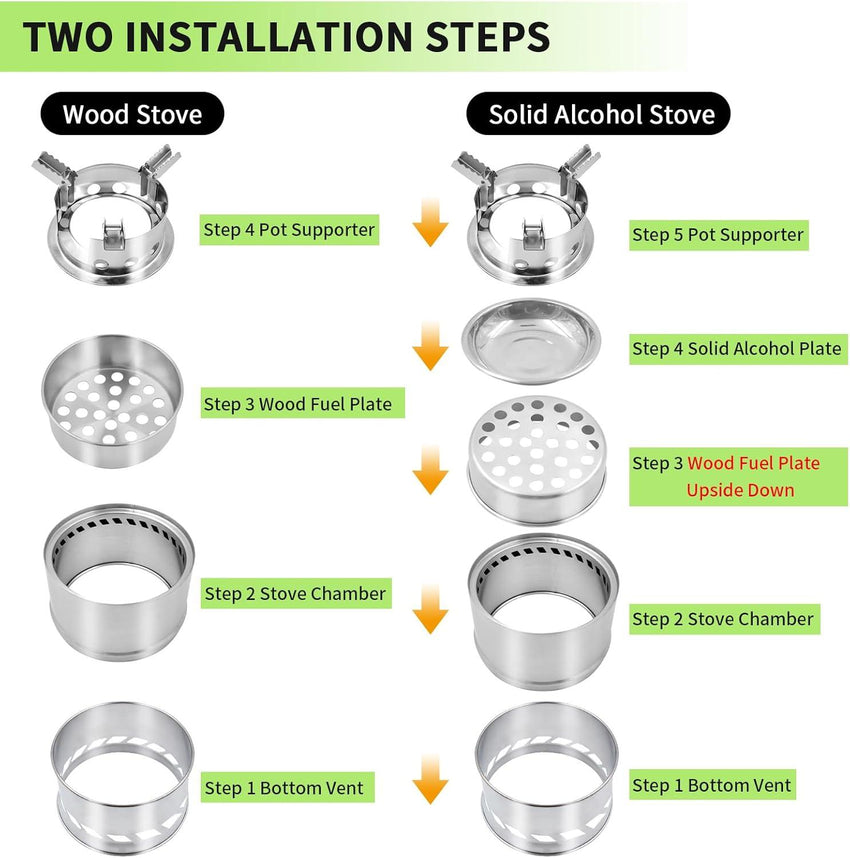 TWO INSTALLATION STEPS

Wood Stove

Step 4 Pot Supporter

Step 3 Wood Fuel Plate

Step 2 Stove Chamber

Step 1 Bottom Vent

Solid Alcohol Stove

Step 5 Pot Supporter

Step 4 Solid Alcohol Plate

Step 3 Wood Fuel Plate Upside Down

Step 2 Stove Chamber

Step 1 Bottom Vent