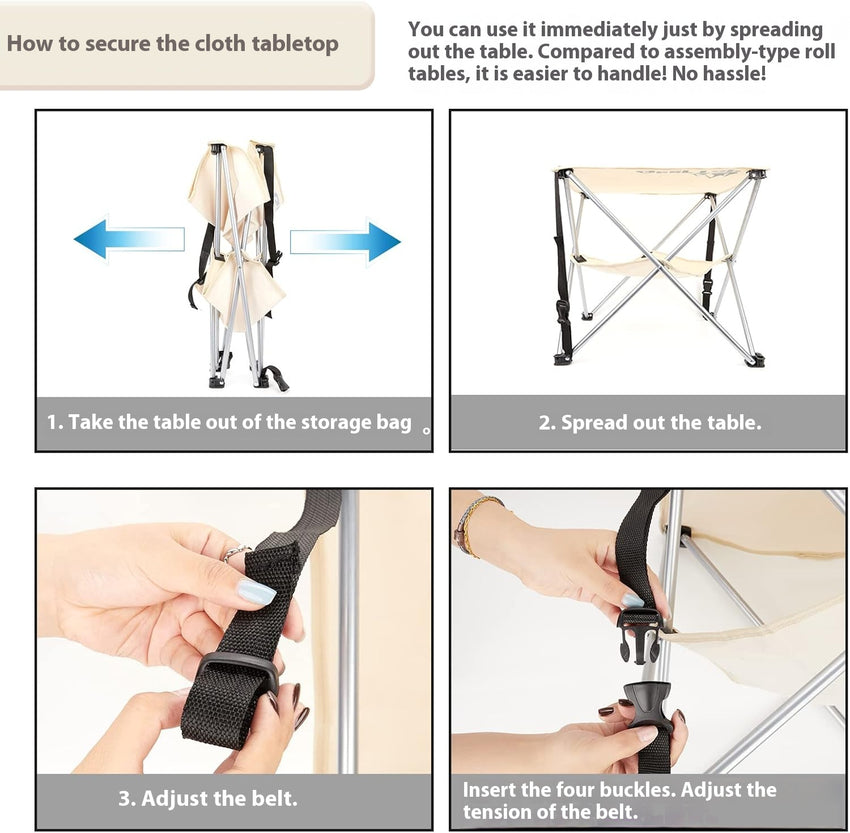 How to secure the cloth tabletop

You can use it immediately just by spreading out the table. Compared to assembly-type roll tables, it is easier to handle! No hassle!

1. Take the table out of the storage bag 。

2. Spread out the table.

3. Adjust the belt.

Insert the four buckles. Adjust the tension of the belt.