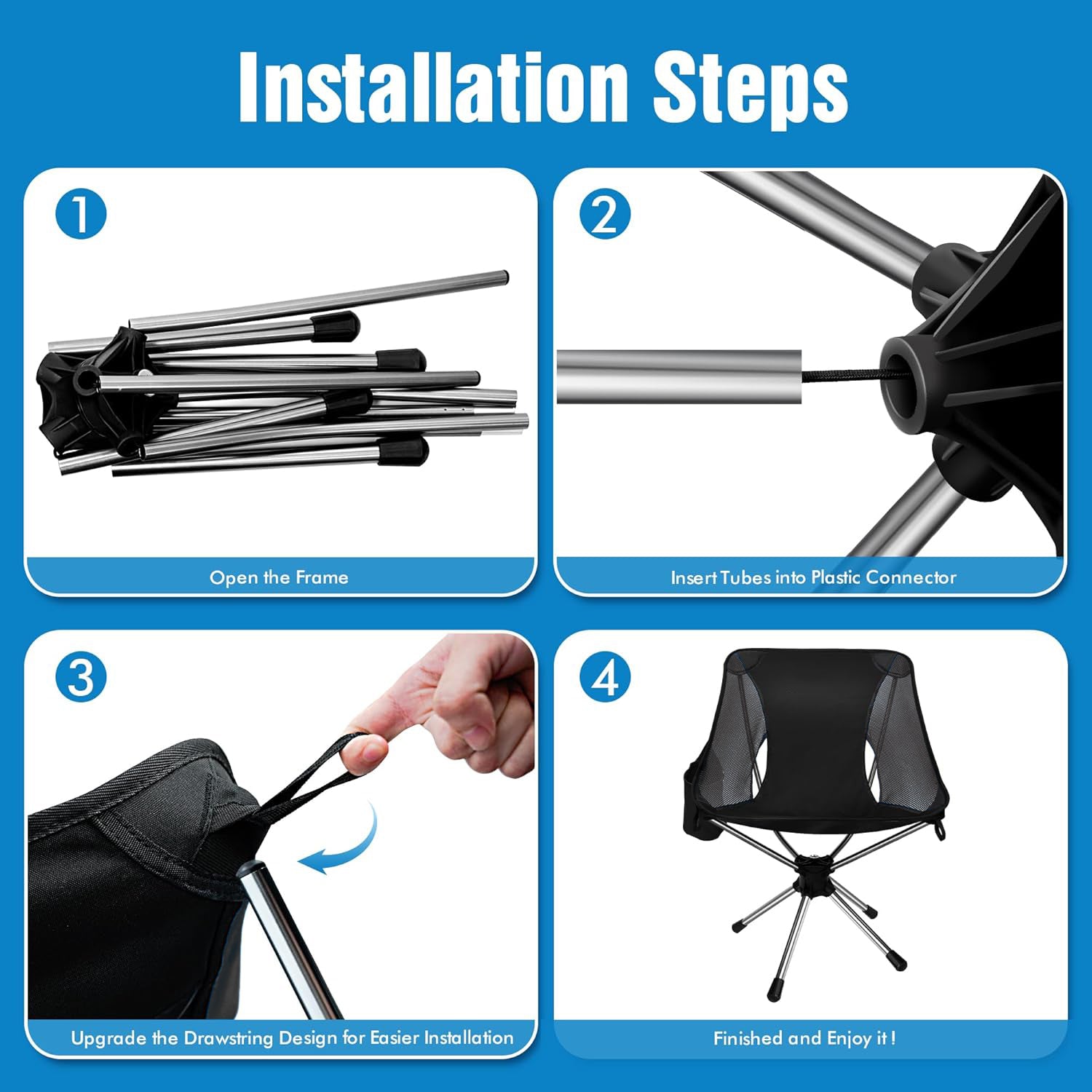 Installation Steps

1

Open the Frame

2

Insert Tubes into Plastic Connector

3

Upgrade the Drawstring Design for Easier Installation

4

Finished and Enjoy it !