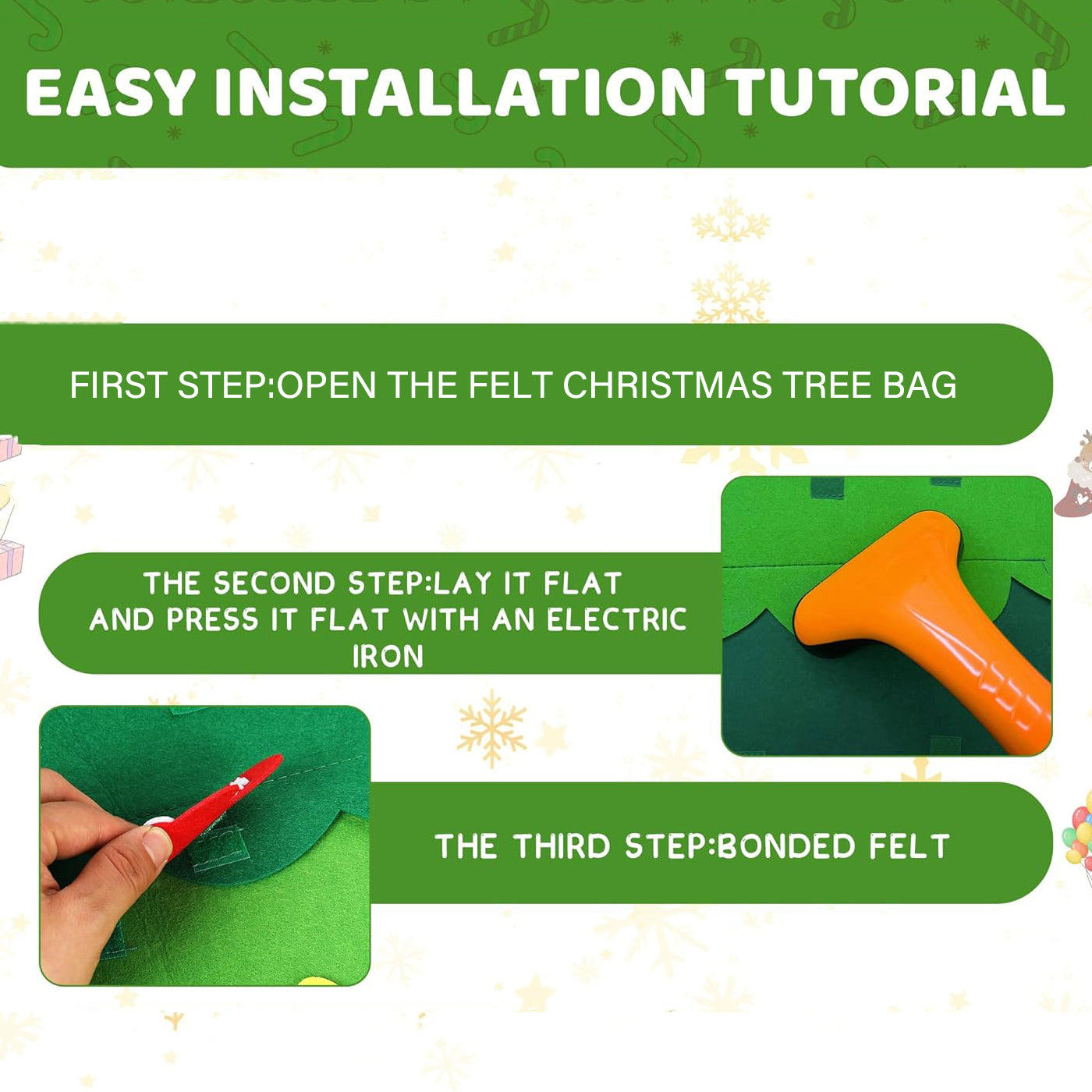 EASY INSTALLATION TUTORIAL

FIRST STEP:OPEN THE FELT CHRISTMAS TREE BAG

THE SECOND STEP:LAY IT FLAT AND PRESS IT FLAT WITH AN ELECTRIC IRON

THE THIRD STEP:BONDED FELT