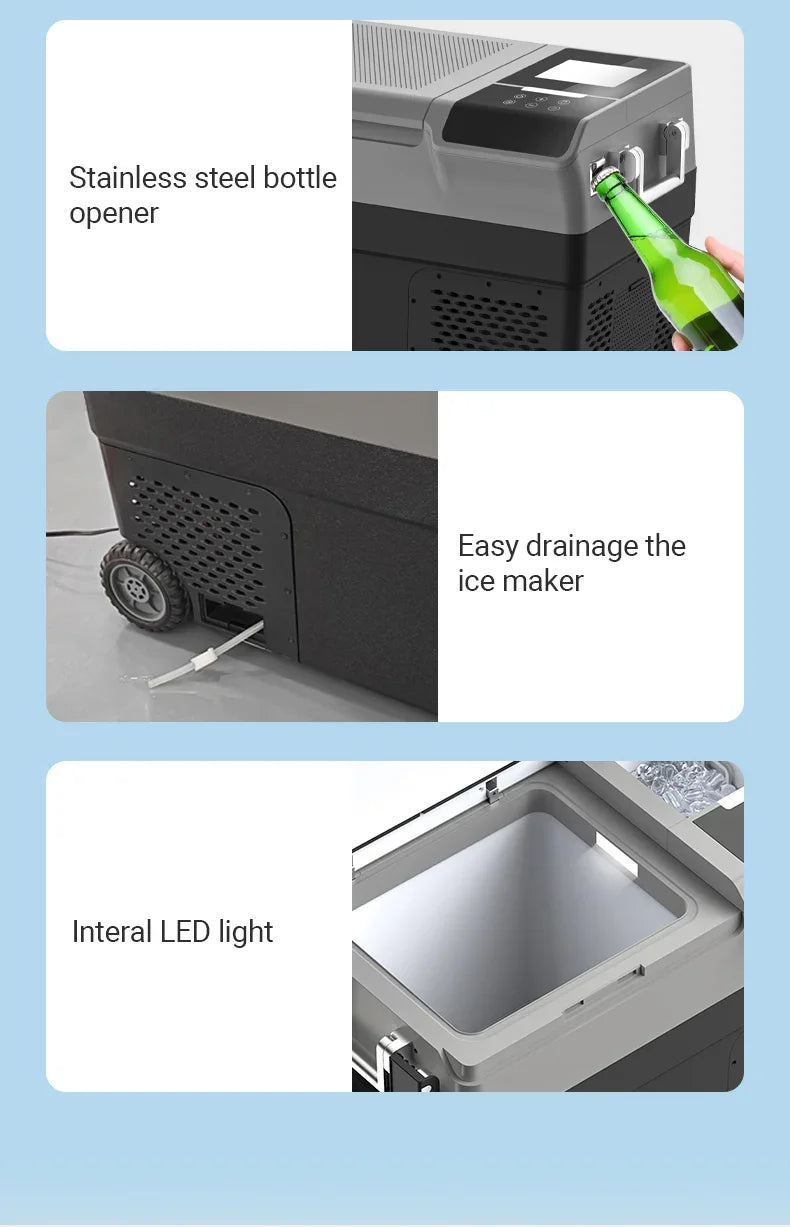 Stainless steel bottle opener

Easy drainage the ice maker

Interal LED light